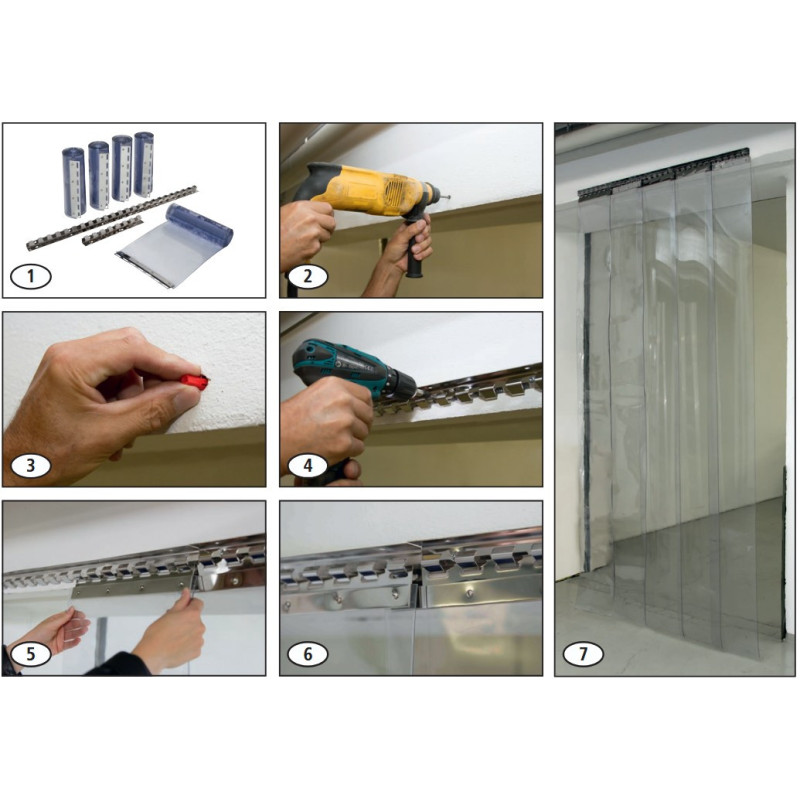 1

2

3

4

5

6

7