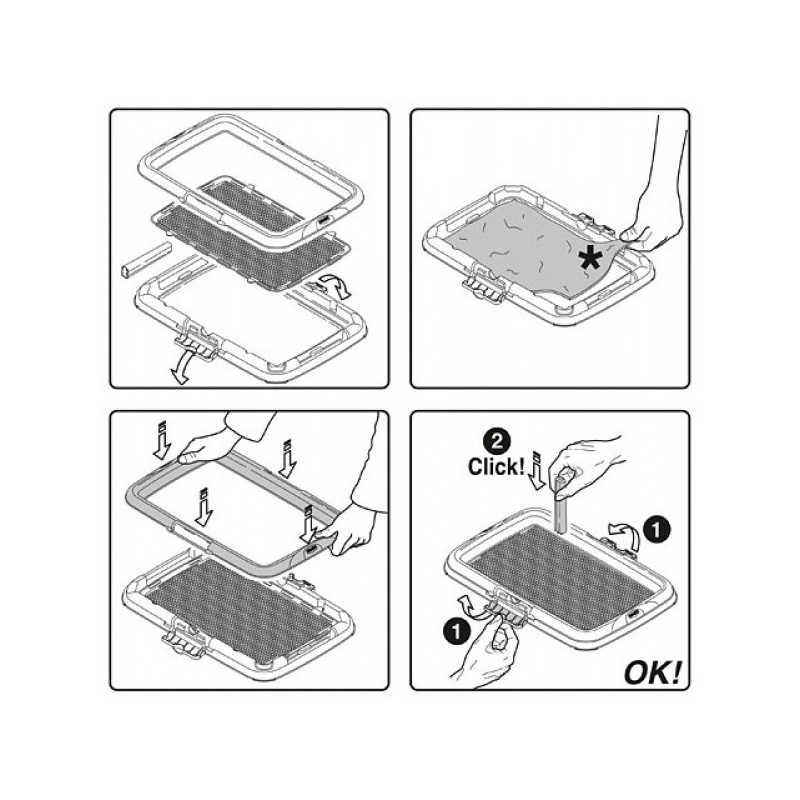 *

2
Click!

1

1

OK!